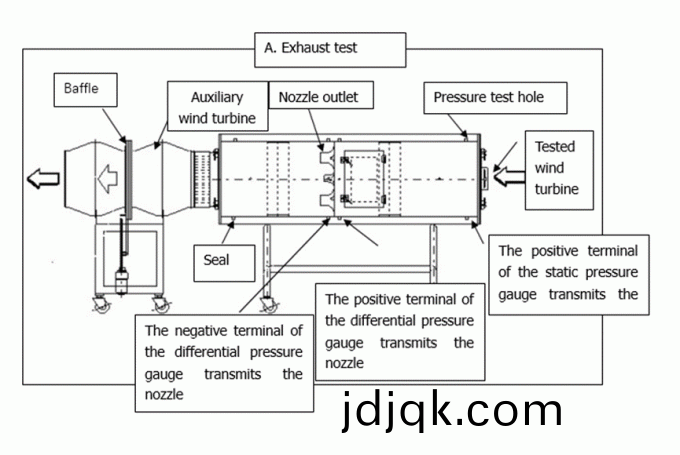 A. Exhaust test

Baffle

Auxiliary wind turbine

Nozzle outlet

Pressure test hole

Tested wind turbine

Seal

The positive terminal of the static pressure gauge transmits the

The positive terminal of the differential pressure gauge transmits the nozzle

The negative terminal of the differential pressure gauge transmits the nozzle

jdjqk.com